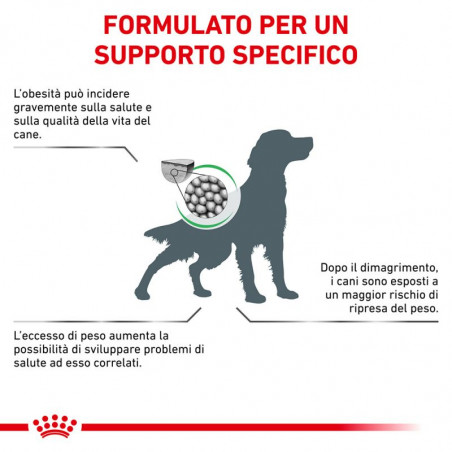 FORMULATO PER UN SUPPORTO SPECIFICO

L'obesità può incidere gravemente sulla salute e sulla qualità della vita del cane.

Dopo il dimagrimento, i cani sono esposti a un maggior rischio di ripresa del peso.

L'eccesso di peso aumenta la possibilità di sviluppare problemi di salute ad esso correlati.